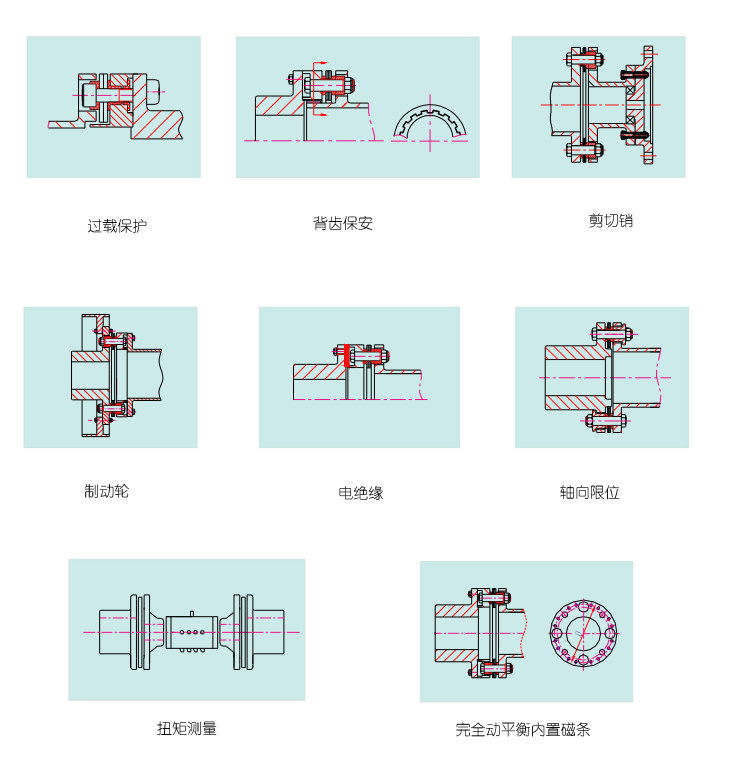 过载保护

背齿保安

剪切销

制动轮

电绝缘

轴向限位

扭矩测量

完全动平衡内置磁条